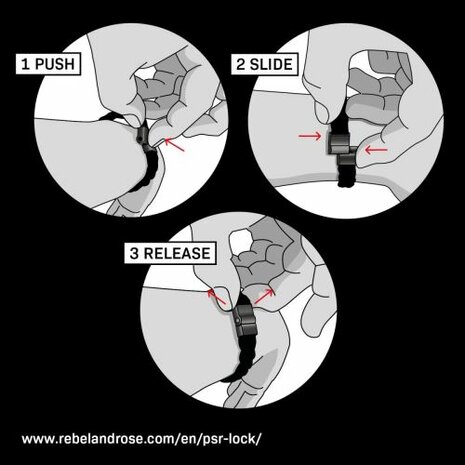 1 PUSH

2 SLIDE

3 RELEASE

www.rebelandrose.com/en/psr-lock/